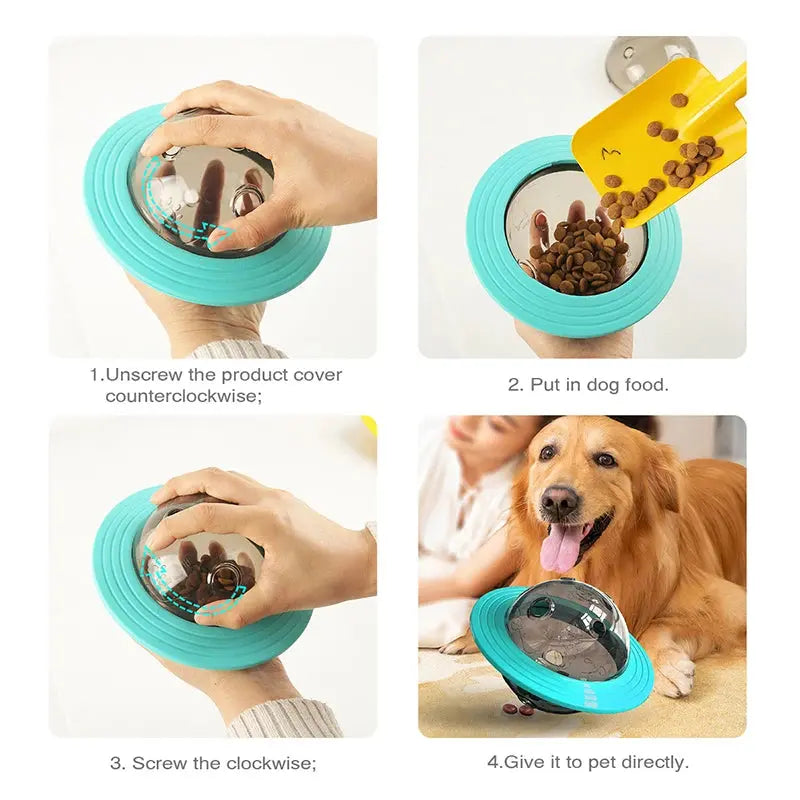 1.Unscrew the product cover counterclockwise;

2. Put in dog food.

3. Screw the clockwise;

4.Give it to pet directly.